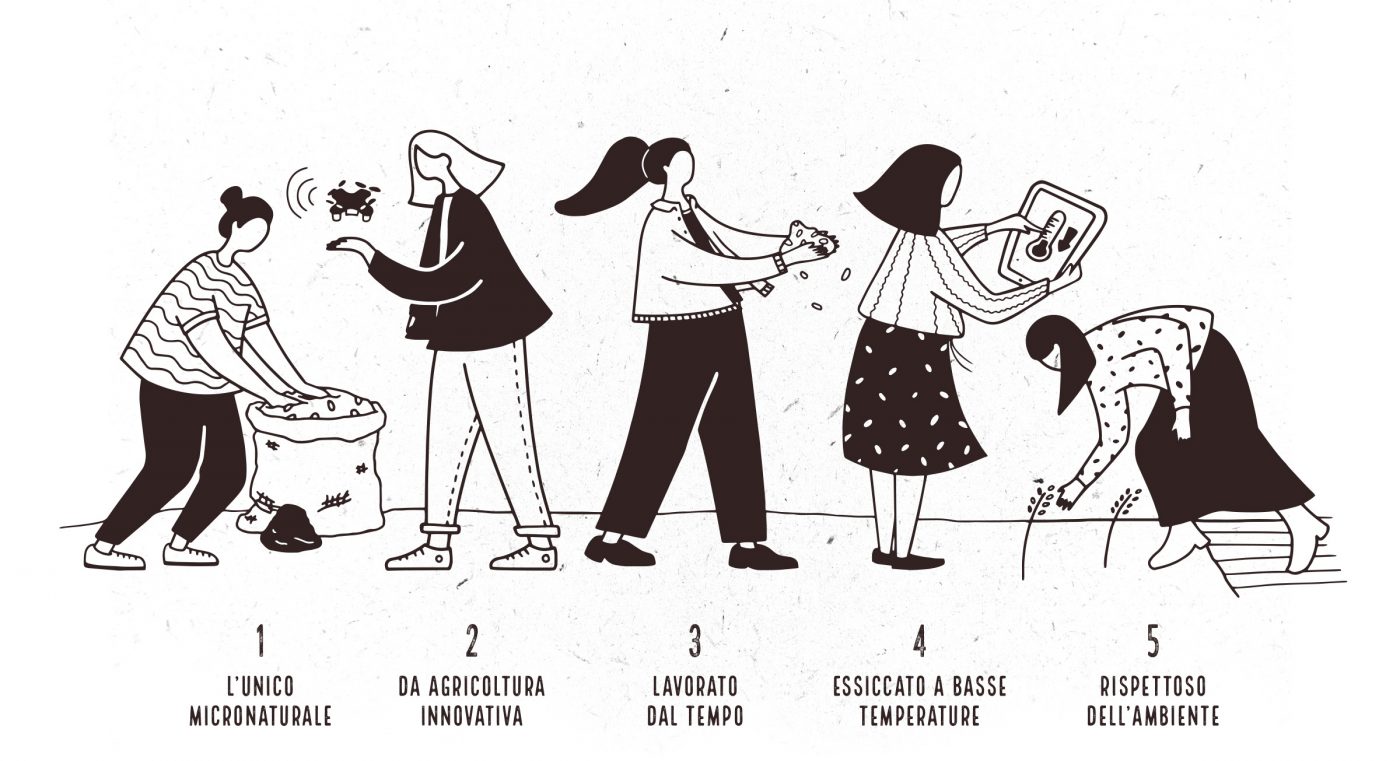 1
L'UNICO
MICRONATURALE

2
DA AGRICOLTURA
INNOVATIVA

3
LAVORATO
DAL TEMPO

4
ESSICCATO A BASSE
TEMPERATURE

5
RISPETTOSO
DELL'AMBIENTE